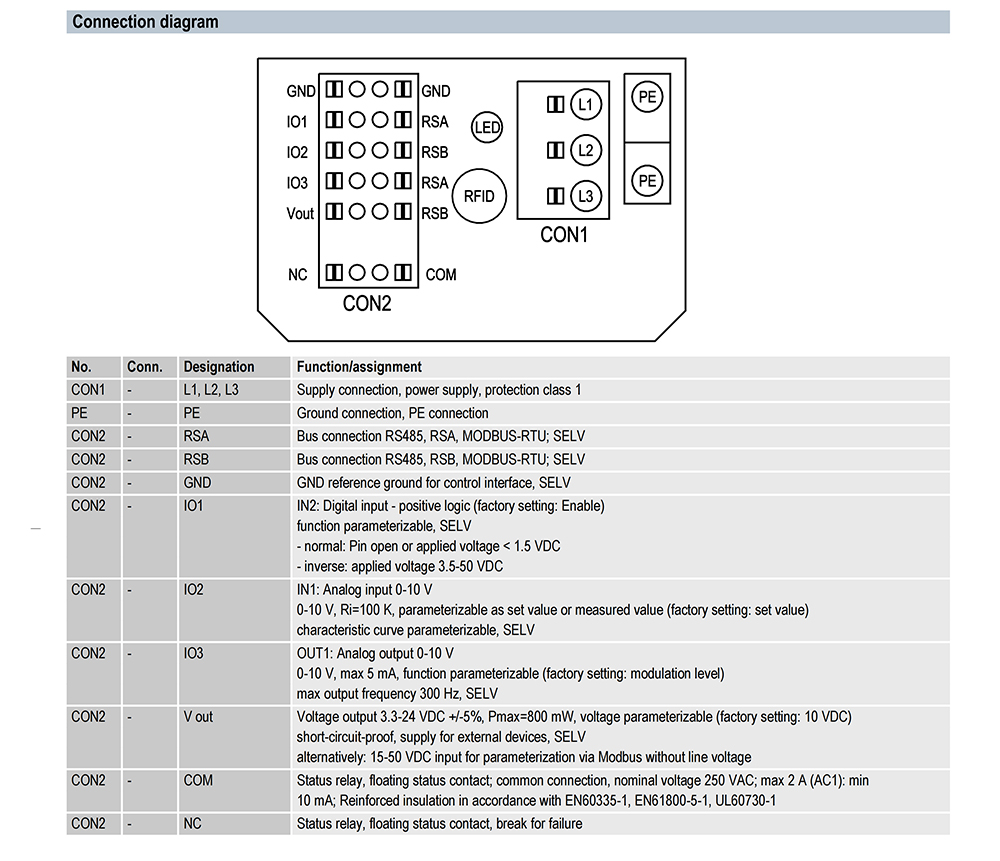 Connection diagram

GND GND
IO1 RSA
IO2 RSB
IO3 RSA
Vout RSB
NC COM
CON2
LED
RFID
L1
L2
L3
CON1
PE
PE

| No. | Conn. | Designation | Function/assignment |
|---|---|---|---|
| CON1 | - | L1, L2, L3 | Supply connection, power supply, protection class 1 |
| PE | - | PE | Ground connection, PE connection |
| CON2 | - | RSA | Bus connection RS485, RSA, MODBUS-RTU; SELV |
| CON2 | - | RSB | Bus connection RS485, RSB, MODBUS-RTU; SELV |
| CON2 | - | GND | GND reference ground for control interface, SELV |
| CON2 | - | IO1 | IN2: Digital input - positive logic (factory setting: Enable) function parameterizable, SELV - normal: Pin open or applied voltage < 1.5 VDC - inverse: applied voltage 3.5-50 VDC |
| CON2 | - | IO2 | IN1: Analog input 0-10 V 0-10 V, Ri=100 K, parameterizable as set value or measured value (factory setting: set value) characteristic curve parameterizable, SELV |
| CON2 | - | IO3 | OUT1: Analog output 0-10 V 0-10 V, max 5 mA, function parameterizable (factory setting: modulation level) max output frequency 300 Hz, SELV |
| CON2 | - | V out | Voltage output 3.3-24 VDC +/-5%, Pmax=800 mW, voltage parameterizable (factory setting: 10 VDC) short-circuit-proof, supply for external devices, SELV alternatively: 15-50 VDC input for parameterization via Modbus without line voltage |
| CON2 | - | COM | Status relay, floating status contact; common connection, nominal voltage 250 VAC; max 2 A (AC1): min 10 mA; Reinforced insulation in accordance with EN60335-1, EN61800-5-1, UL60730-1 |
| CON2 | - | NC | Status relay, floating status contact, break for failure |