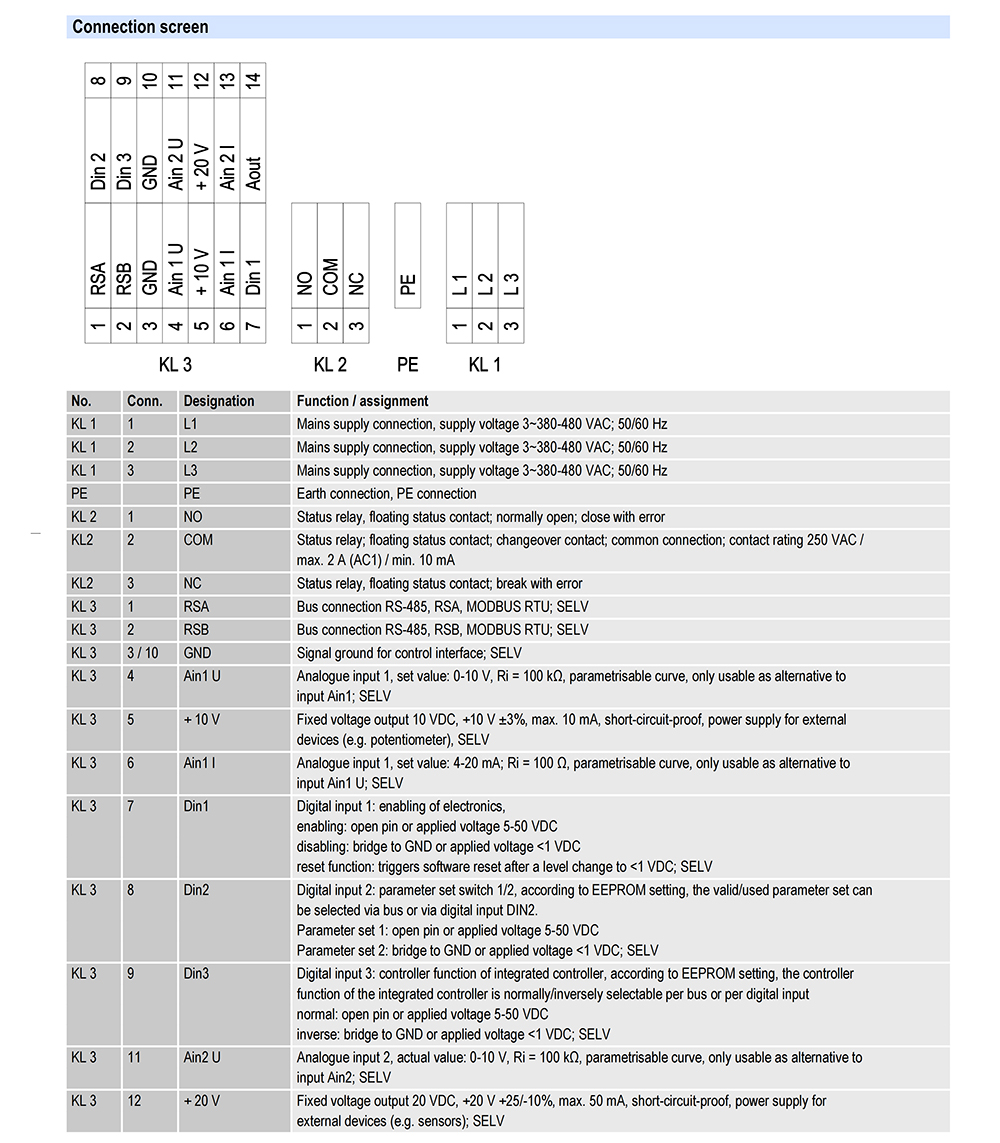 Connection screen

8 9 10 11 12 13 14
Din 2 Din 3 GND Ain 2 U + 20 V Ain 2 I Aout
RSA RSB GND Ain 1 U + 10 V Ain 1 I Din 1
1 2 3 4 5 6 7
KL 3

NO COM NC
1 2 3
KL 2

PE
PE

L 1 L 2 L 3
1 2 3
KL 1

| No. | Conn. | Designation | Function / assignment |
|---|---|---|---|
| KL 1 | 1 | L1 | Mains supply connection, supply voltage 3~380-480 VAC; 50/60 Hz |
| KL 1 | 2 | L2 | Mains supply connection, supply voltage 3~380-480 VAC; 50/60 Hz |
| KL 1 | 3 | L3 | Mains supply connection, supply voltage 3~380-480 VAC; 50/60 Hz |
| PE | | PE | Earth connection, PE connection |
| KL 2 | 1 | NO | Status relay, floating status contact; normally open; close with error |
| KL2 | 2 | COM | Status relay, floating status contact; changeover contact; common connection; contact rating 250 VAC / max. 2 A (AC1) / min. 10 mA |
| KL2 | 3 | NC | Status relay, floating status contact; break with error |
| KL 3 | 1 | RSA | Bus connection RS-485, RSA, MODBUS RTU; SELV |
| KL 3 | 2 | RSB | Bus connection RS-485, RSB, MODBUS RTU; SELV |
| KL 3 | 3 / 10 | GND | Signal ground for control interface; SELV |
| KL 3 | 4 | Ain1 U | Analogue input 1, set value: 0-10 V, Ri = 100 kΩ, parametrisable curve, only usable as alternative to input Ain1; SELV |
| KL 3 | 5 | + 10 V | Fixed voltage output 10 VDC, +10 V ±3%, max. 10 mA, short-circuit-proof, power supply for external devices (e.g. potentiometer), SELV |
| KL 3 | 6 | Ain1 I | Analogue input 1, set value: 4-20 mA; Ri = 100 Ω, parametrisable curve, only usable as alternative to input Ain1 U; SELV |
| KL 3 | 7 | Din1 | Digital input 1: enabling of electronics, enabling: open pin or applied voltage 5-50 VDC disabling: bridge to GND or applied voltage <1 VDC reset function: triggers software reset after a level change to <1 VDC; SELV |
| KL 3 | 8 | Din2 | Digital input 2: parameter set switch 1/2, according to EEPROM setting, the valid/used parameter set can be selected via bus or via digital input DIN2. Parameter set 1: open pin or applied voltage 5-50 VDC Parameter set 2: bridge to GND or applied voltage <1 VDC; SELV |
| KL 3 | 9 | Din3 | Digital input 3: controller function of integrated controller, according to EEPROM setting, the controller function of the integrated controller is normally/inversely selectable per bus or per digital input normal: open pin or applied voltage 5-50 VDC inverse: bridge to GND or applied voltage <1 VDC; SELV |
| KL 3 | 11 | Ain2 U | Analogue input 2, actual value: 0-10 V, Ri = 100 kΩ, parametrisable curve, only usable as alternative to input Ain2; SELV |
| KL 3 | 12 | + 20 V | Fixed voltage output 20 VDC, +20 V +25/-10%, max. 50 mA, short-circuit-proof, power supply for external devices (e.g. sensors); SELV |