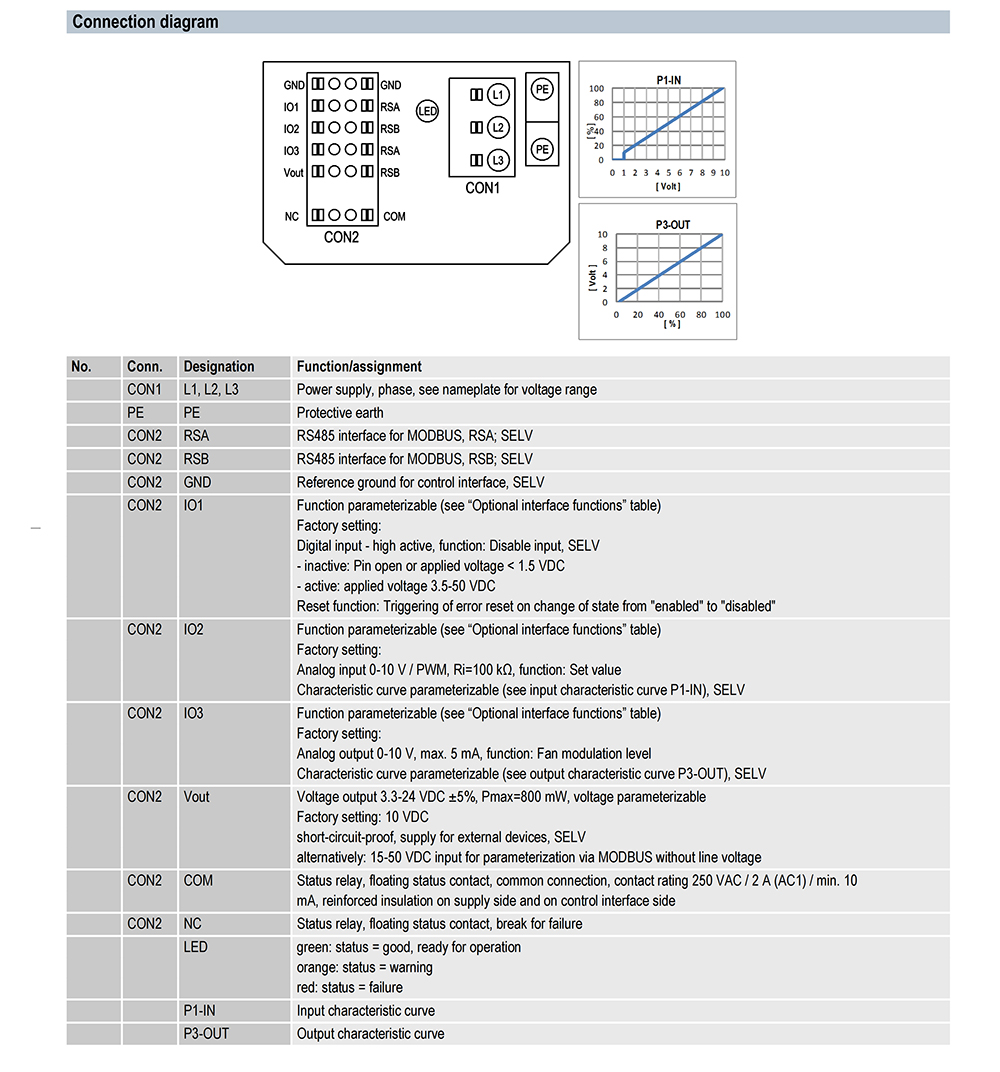 Connection diagram

GND GND
IO1 RSA
IO2 RSB
IO3 RSA
Vout RSB
NC COM
CON2
LED
L1
L2
L3
CON1
PE
PE

P1-IN
100
80
60
40
20
0
[ % ]
0 1 2 3 4 5 6 7 8 9 10
[ Volt ]

P3-OUT
10
8
6
4
2
0
[ Volt ]
0 20 40 60 80 100
[ % ]

| No. | Conn. | Designation | Function/assignment |
|---|---|---|---|
| | CON1 | L1, L2, L3 | Power supply, phase, see nameplate for voltage range |
| | PE | PE | Protective earth |
| | CON2 | RSA | RS485 interface for MODBUS, RSA; SELV |
| | CON2 | RSB | RS485 interface for MODBUS, RSB; SELV |
| | CON2 | GND | Reference ground for control interface, SELV |
| | CON2 | IO1 | Function parameterizable (see “Optional interface functions” table) Factory setting: Digital input - high active, function: Disable input, SELV - inactive: Pin open or applied voltage < 1.5 VDC - active: applied voltage 3.5-50 VDC Reset function: Triggering of error reset on change of state from "enabled" to "disabled" |
| | CON2 | IO2 | Function parameterizable (see “Optional interface functions” table) Factory setting: Analog input 0-10 V / PWM, Ri=100 kΩ, function: Set value Characteristic curve parameterizable (see input characteristic curve P1-IN), SELV |
| | CON2 | IO3 | Function parameterizable (see “Optional interface functions” table) Factory setting: Analog output 0-10 V, max. 5 mA, function: Fan modulation level Characteristic curve parameterizable (see output characteristic curve P3-OUT), SELV |
| | CON2 | Vout | Voltage output 3.3-24 VDC ±5%, Pmax=800 mW, voltage parameterizable Factory setting: 10 VDC short-circuit-proof, supply for external devices, SELV alternatively: 15-50 VDC input for parameterization via MODBUS without line voltage |
| | CON2 | COM | Status relay, floating status contact, common connection, contact rating 250 VAC / 2 A (AC1) / min. 10 mA, reinforced insulation on supply side and on control interface side |
| | CON2 | NC | Status relay, floating status contact, break for failure |
| | | LED | green: status = good, ready for operation orange: status = warning red: status = failure |
| | | P1-IN | Input characteristic curve |
| | | P3-OUT | Output characteristic curve |