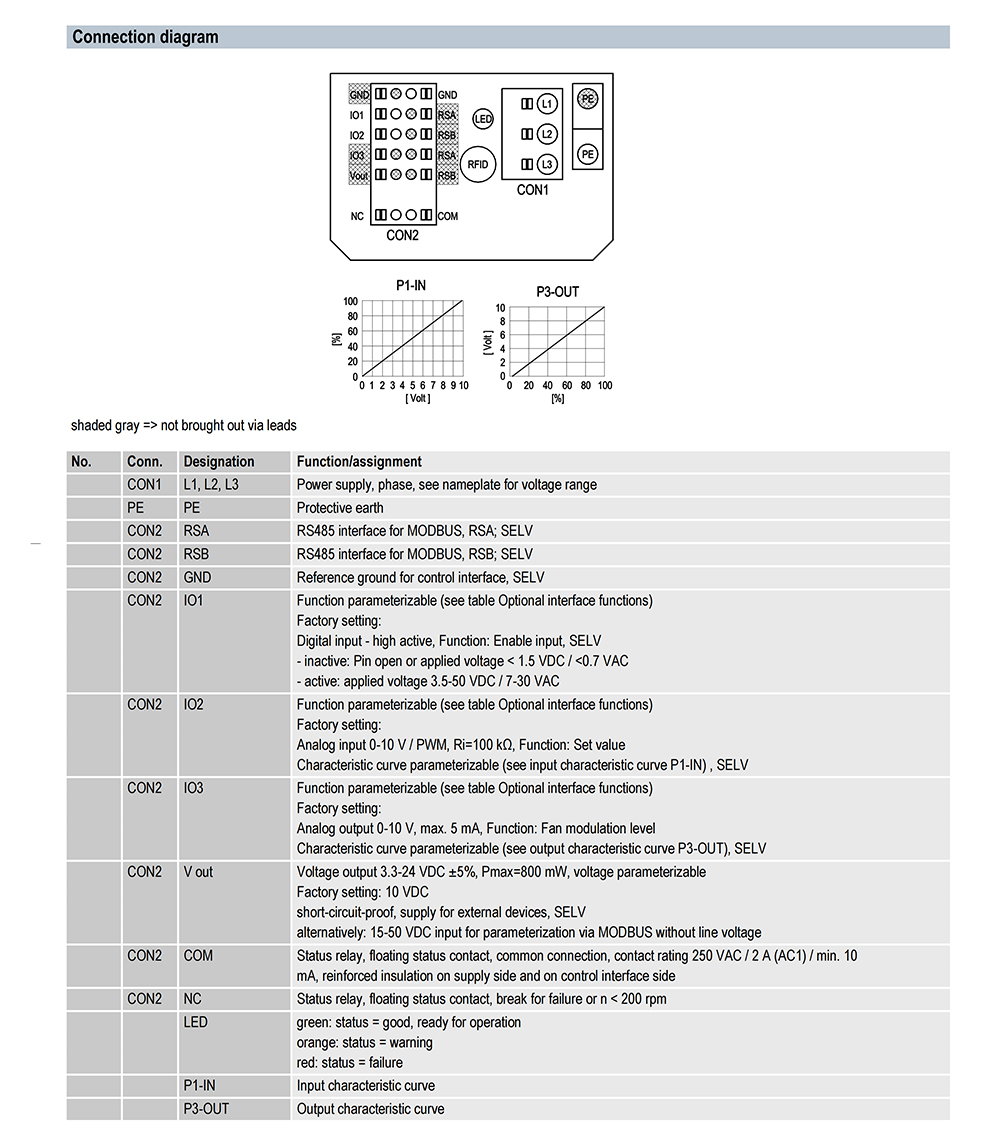 Connection diagram

GND IO1 IO2 IO3 Vout NC GND RSA RSB RSA RSB COM CON2 LED RFID L1 L2 L3 CON1 PE PE

P1-IN

100 80 60 40 20 0 [%] 0 1 2 3 4 5 6 7 8 9 10 [ Volt ]

P3-OUT

10 8 6 4 2 0 [ Volt ] 0 20 40 60 80 100 [%]

shaded gray => not brought out via leads

| No. | Conn. | Designation | Function/assignment |
|---|---|---|---|
| | CON1 | L1, L2, L3 | Power supply, phase, see nameplate for voltage range |
| | PE | PE | Protective earth |
| | CON2 | RSA | RS485 interface for MODBUS, RSA; SELV |
| | CON2 | RSB | RS485 interface for MODBUS, RSB; SELV |
| | CON2 | GND | Reference ground for control interface, SELV |
| | CON2 | IO1 | Function parameterizable (see table Optional interface functions) Factory setting: Digital input - high active, Function: Enable input, SELV - inactive: Pin open or applied voltage < 1.5 VDC / <0.7 VAC - active: applied voltage 3.5-50 VDC / 7-30 VAC |
| | CON2 | IO2 | Function parameterizable (see table Optional interface functions) Factory setting: Analog input 0-10 V / PWM, Ri=100 kΩ, Function: Set value Characteristic curve parameterizable (see input characteristic curve P1-IN) , SELV |
| | CON2 | IO3 | Function parameterizable (see table Optional interface functions) Factory setting: Analog output 0-10 V, max. 5 mA, Function: Fan modulation level Characteristic curve parameterizable (see output characteristic curve P3-OUT), SELV |
| | CON2 | V out | Voltage output 3.3-24 VDC ±5%, Pmax=800 mW, voltage parameterizable Factory setting: 10 VDC short-circuit-proof, supply for external devices, SELV alternatively: 15-50 VDC input for parameterization via MODBUS without line voltage |
| | CON2 | COM | Status relay, floating status contact, common connection, contact rating 250 VAC / 2 A (AC1) / min. 10 mA, reinforced insulation on supply side and on control interface side |
| | CON2 | NC | Status relay, floating status contact, break for failure or n < 200 rpm |
| | | LED | green: status = good, ready for operation orange: status = warning red: status = failure |
| | | P1-IN | Input characteristic curve |
| | | P3-OUT | Output characteristic curve |