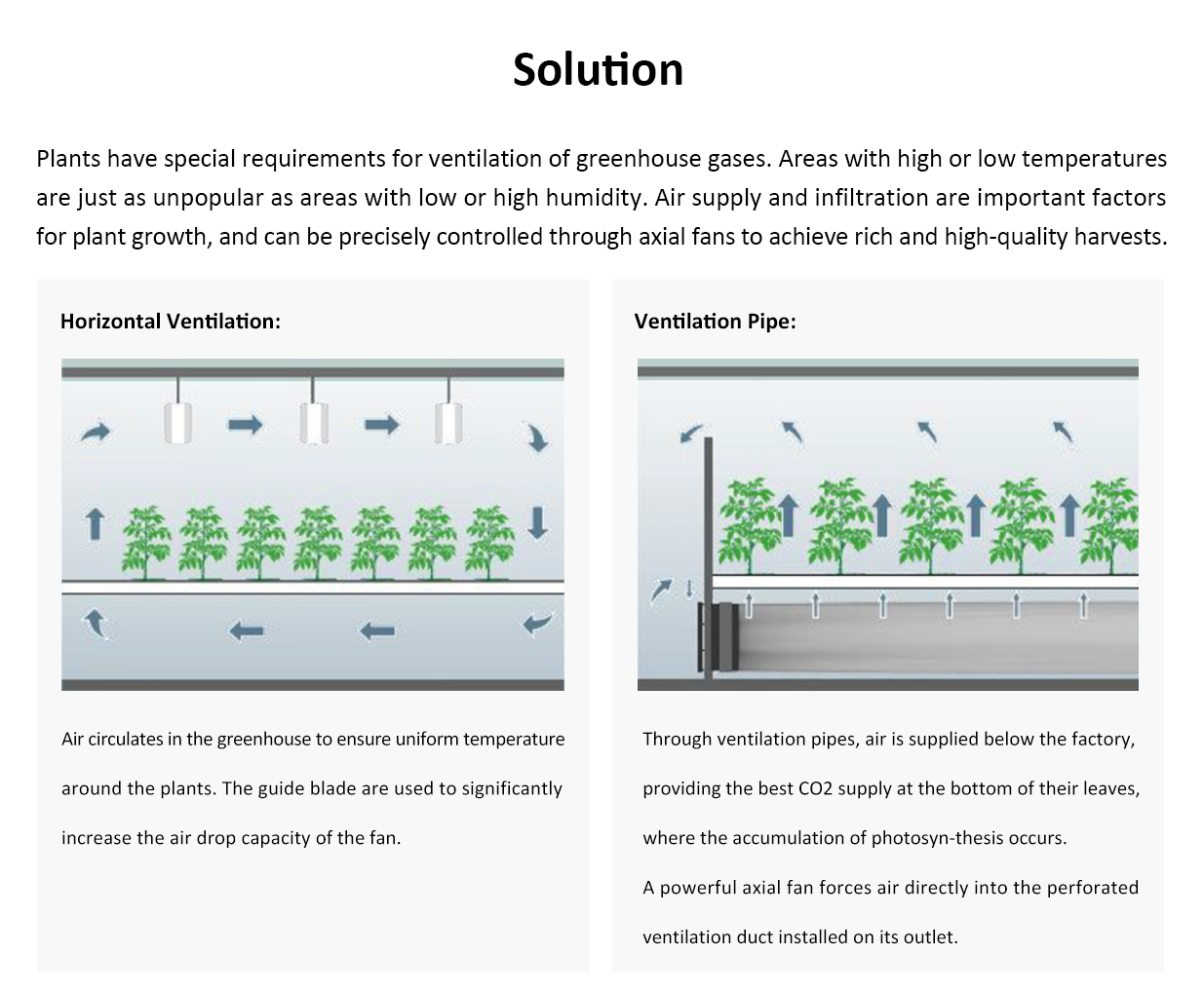 Solution

Plants have special requirements for ventilation of greenhouse gases. Areas with high or low temperatures are just as unpopular as areas with low or high humidity. Air supply and infiltration are important factors for plant growth, and can be precisely controlled through axial fans to achieve rich and high-quality harvests.

Horizontal Ventilation:

Air circulates in the greenhouse to ensure uniform temperature around the plants. The guide blade are used to significantly increase the air drop capacity of the fan.

Ventilation Pipe:

Through ventilation pipes, air is supplied below the factory, providing the best CO2 supply at the bottom of their leaves, where the accumulation of photosyn-thesis occurs.

A powerful axial fan forces air directly into the perforated ventilation duct installed on its outlet.