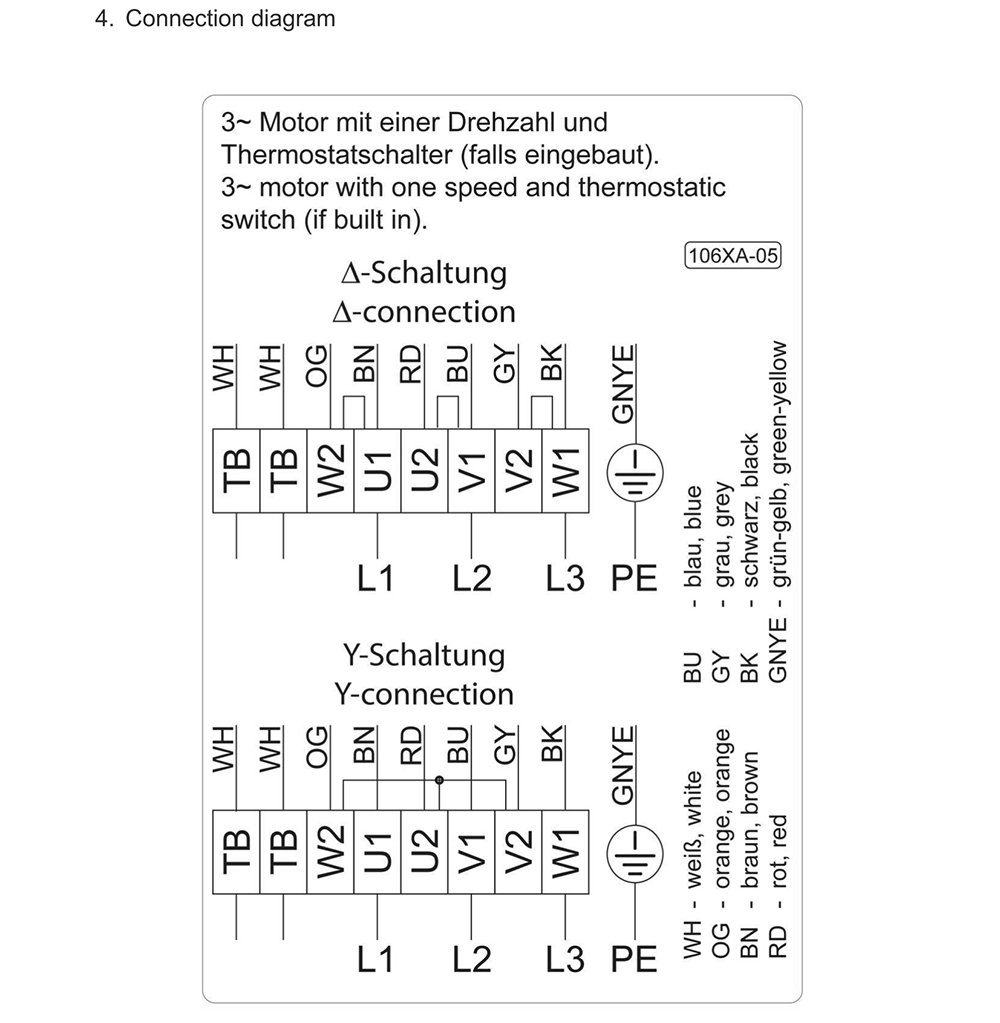 4. Connection diagram

3~ Motor mit einer Drehzahl und Thermostatschalter (falls eingebaut).
3~ motor with one speed and thermostatic switch (if built in).

106XA-05

Δ-Schaltung
Δ-connection

WH WH OG BN RD BU GY BK GNYE

TB TB W2 U1 U2 V1 V2 W1

L1 L2 L3 PE

Y-Schaltung
Y-connection

WH WH OG BN RD BU GY BK GNYE

TB TB W2 U1 U2 V1 V2 W1

L1 L2 L3 PE

WH - weiß, white
OG - orange, orange
BN - braun, brown
RD - rot, red

BU - blau, blue
GY - grau, grey
BK - schwarz, black
GNYE - grün-gelb, green-yellow