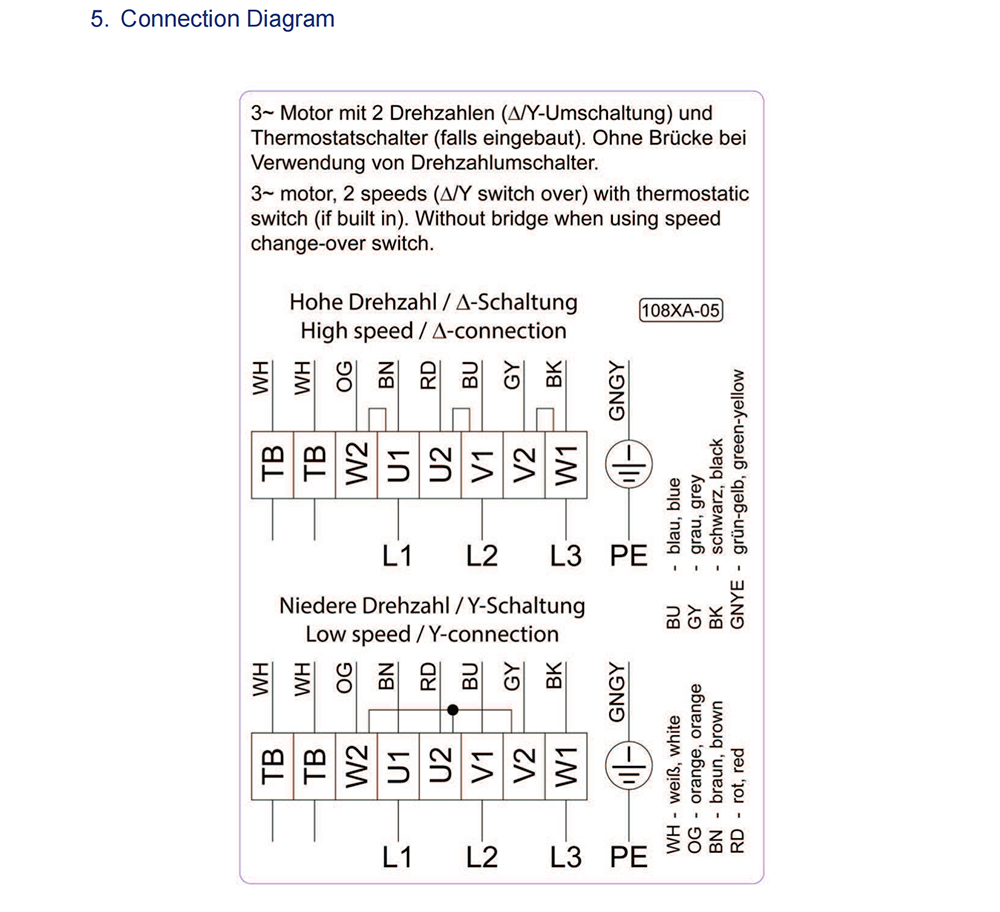 5. Connection Diagram

3~ Motor mit 2 Drehzahlen (Δ/Y-Umschaltung) und Thermostatschalter (falls eingebaut). Ohne Brücke bei Verwendung von Drehzahlumschalter.

3~ motor, 2 speeds (Δ/Y switch over) with thermostatic switch (if built in). Without bridge when using speed change-over switch.

Hohe Drehzahl / Δ-Schaltung
High speed / Δ-connection

108XA-05

WH WH OG BN RD BU GY BK GNGY

TB TB W2 U1 U2 V1 V2 W1

L1 L2 L3 PE

Niedere Drehzahl / Y-Schaltung
Low speed / Y-connection

WH WH OG BN RD BU GY BK GNGY

TB TB W2 U1 U2 V1 V2 W1

L1 L2 L3 PE

WH - weiß, white
OG - orange, orange
BN - braun, brown
RD - rot, red

BU - blau, blue
GY - grau, grey
BK - schwarz, black
GNYE - grün-gelb, green-yellow