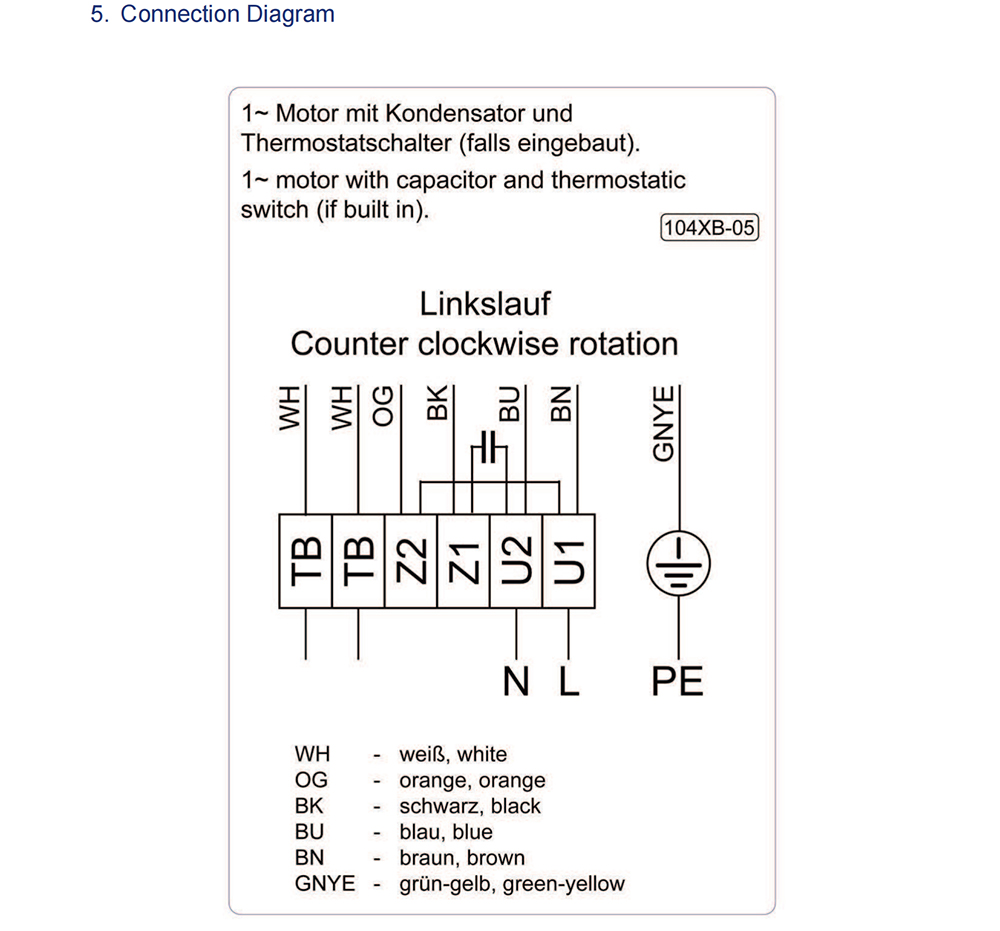 5. Connection Diagram

1~ Motor mit Kondensator und Thermostatschalter (falls eingebaut).

1~ motor with capacitor and thermostatic switch (if built in).

104XB-05

Linkslauf
Counter clockwise rotation

WH WH OG BK BU BN GNYE

TB TB Z2 Z1 U2 U1

N L PE

WH - weiß, white
OG - orange, orange
BK - schwarz, black
BU - blau, blue
BN - braun, brown
GNYE - grün-gelb, green-yellow