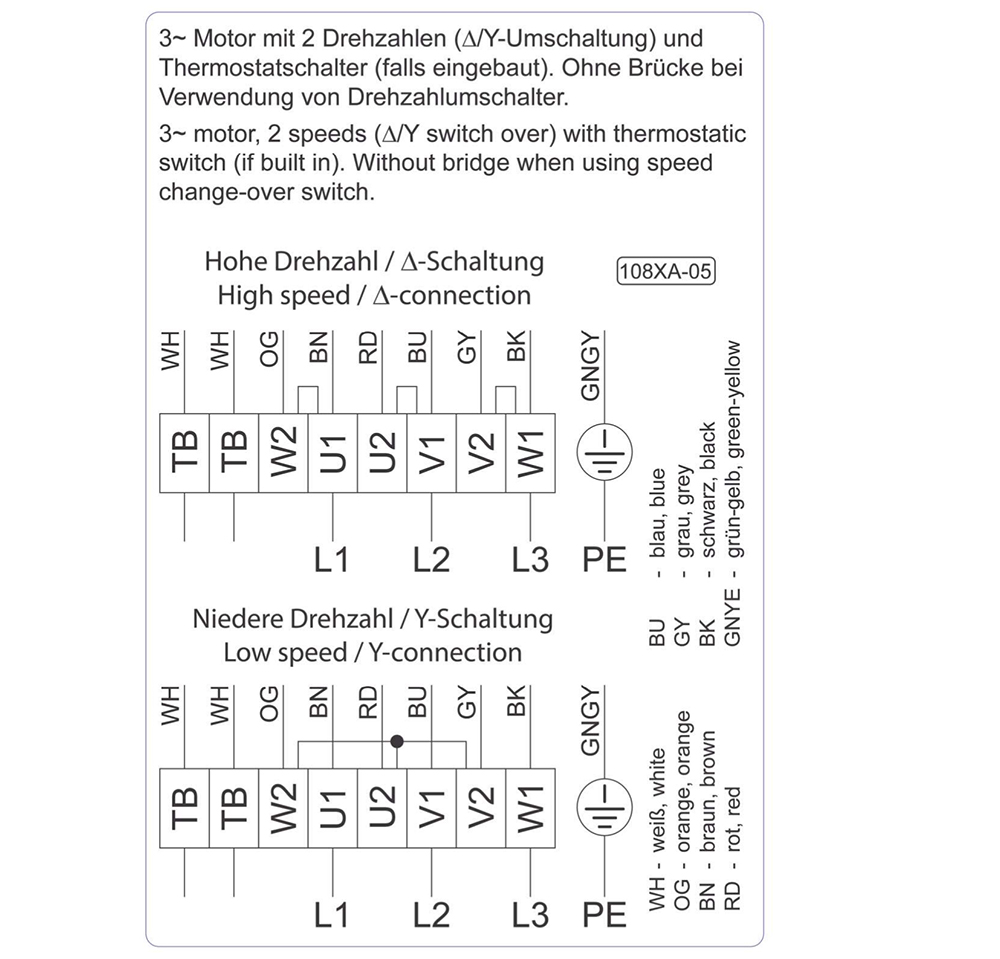 3~ Motor mit 2 Drehzahlen (Δ/Y-Umschaltung) und Thermostatschalter (falls eingebaut). Ohne Brücke bei Verwendung von Drehzahlumschalter.

3~ motor, 2 speeds (Δ/Y switch over) with thermostatic switch (if built in). Without bridge when using speed change-over switch.

Hohe Drehzahl / Δ-Schaltung
High speed / Δ-connection

108XA-05

WH WH OG BN RD BU GY BK GNGY

TB TB W2 U1 U2 V1 V2 W1

L1 L2 L3 PE

Niedere Drehzahl / Y-Schaltung
Low speed / Y-connection

WH WH OG BN RD BU GY BK GNGY

TB TB W2 U1 U2 V1 V2 W1

L1 L2 L3 PE

WH - weiß, white
OG - orange, orange
BN - braun, brown
RD - rot, red

BU - blau, blue
GY - grau, grey
BK - schwarz, black
GNYE - grün-gelb, green-yellow